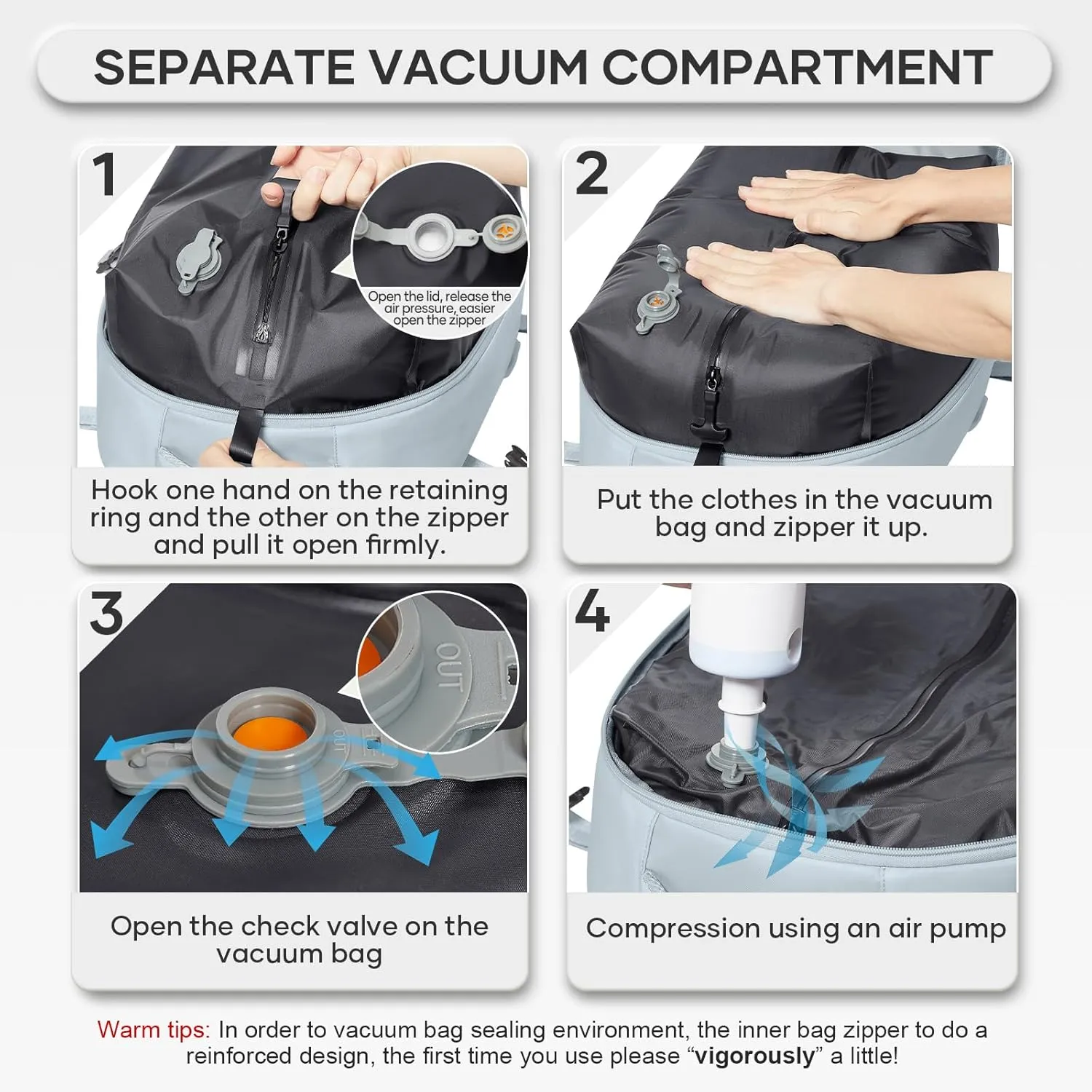 SEPARATE VACUUM COMPARTMENT

1

Open the lid, release the air pressure, easier open the zipper

Hook one hand on the retaining ring and the other on the zipper and pull it open firmly.

2

Put the clothes in the vacuum bag and zipper it up.

3

OUT

OUT

Open the check valve on the vacuum bag

4

Compression using an air pump

Warm tips: In order to vacuum bag sealing environment, the inner bag zipper to do a reinforced design, the first time you use please “vigorously” a little!